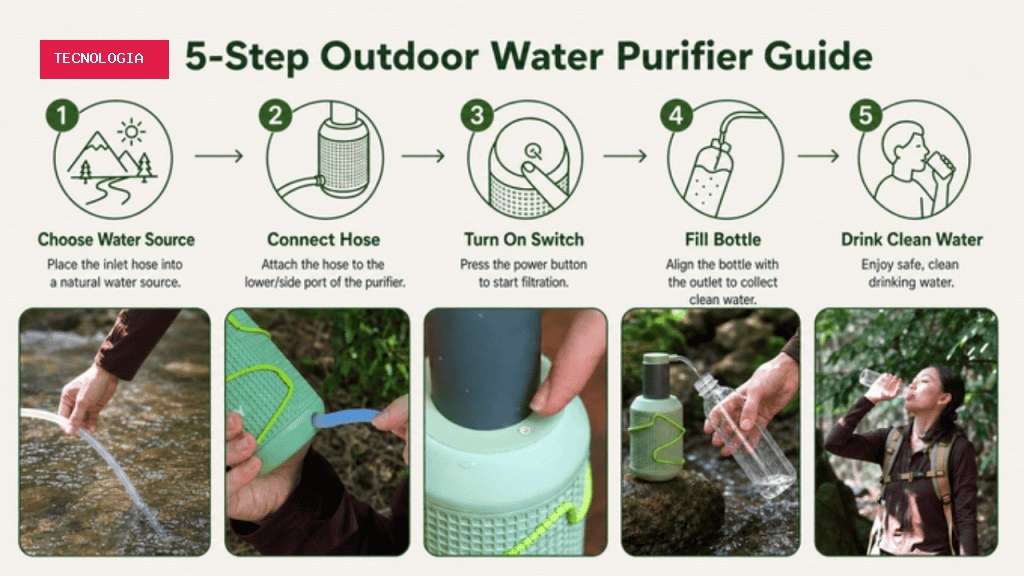 TECNOLOGIA

5-Step Outdoor Water Purifier Guide

1
Choose Water Source
Place the inlet hose into a natural water source.

2
Connect Hose
Attach the hose to the lower/side port of the purifier.

3
Turn On Switch
Press the power button to start filtration.

4
Fill Bottle
Align the bottle with the outlet to collect clean water.

5
Drink Clean Water
Enjoy safe, clean drinking water.